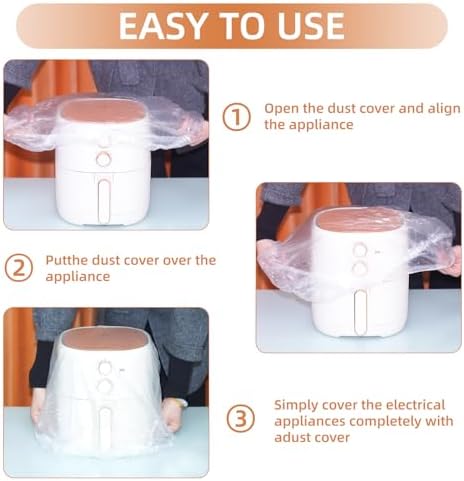 EASY TO USE

① Open the dust cover and align the appliance

② Putthe dust cover over the appliance

③ Simply cover the electrical appliances completely with adust cover