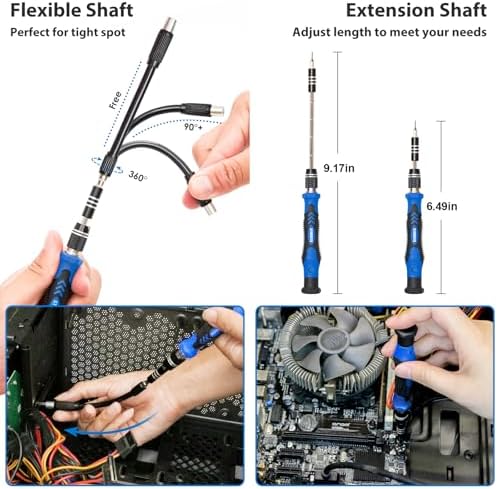 Flexible Shaft
Perfect for tight spot

Free

90°+

360°

Extension Shaft
Adjust length to meet your needs

9.17in

6.49in