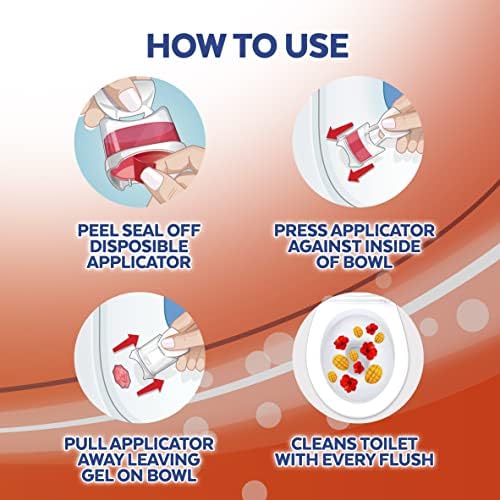 HOW TO USE

PEEL SEAL OFF DISPOSIBLE APPLICATOR

PRESS APPLICATOR AGAINST INSIDE OF BOWL

PULL APPLICATOR AWAY LEAVING GEL ON BOWL

CLEANS TOILET WITH EVERY FLUSH