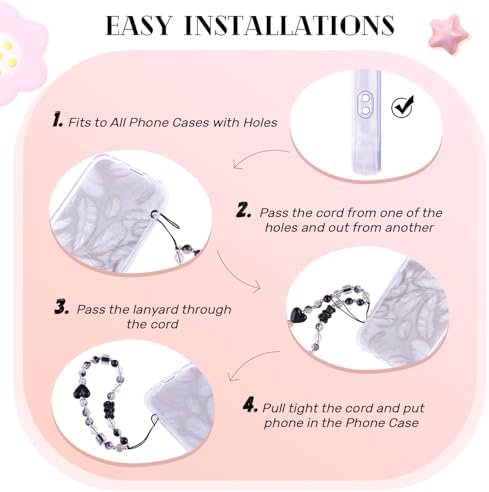 EASY INSTALLATIONS

1. Fits to All Phone Cases with Holes

2. Pass the cord from one of the holes and out from another

3. Pass the lanyard through the cord

4. Pull tight the cord and put phone in the Phone Case