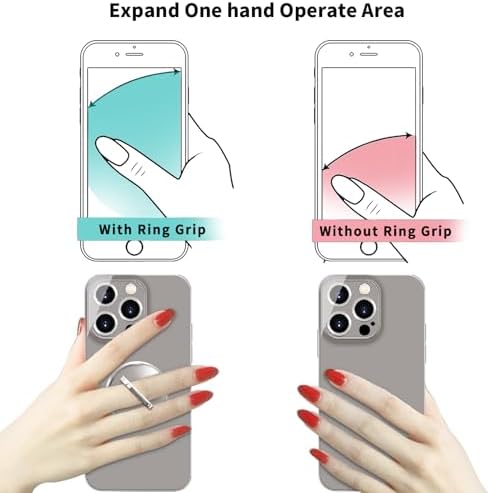 Expand One hand Operate Area

With Ring Grip

Without Ring Grip