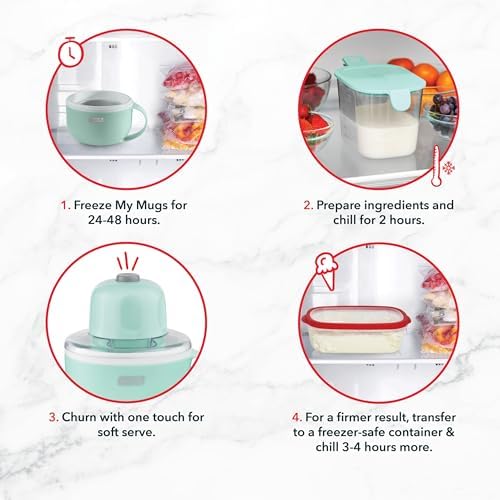 1. Freeze My Mugs for 24-48 hours.

2. Prepare ingredients and chill for 2 hours.

3. Churn with one touch for soft serve.

4. For a firmer result, transfer to a freezer-safe container & chill 3-4 hours more.