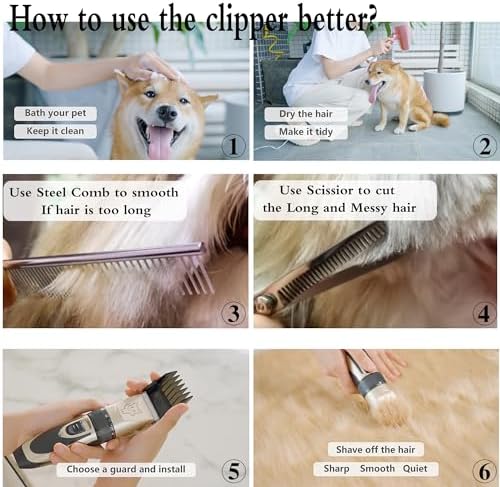 How to use the clipper better?

Bath your pet
Keep it clean
1

Dry the hair
Make it tidy
2

Use Steel Comb to smooth
If hair is too long
3

Use Scissior to cut
the Long and Messy hair
4

Choose a guard and install
5

Shave off the hair
Sharp Smooth Quiet
6