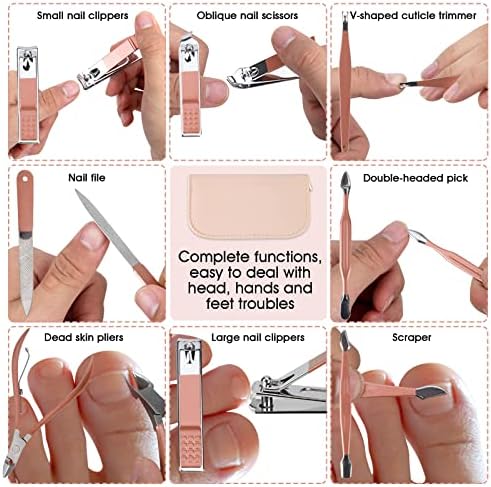 Small nail clippers

Oblique nail scissors

V-shaped cuticle trimmer

Nail file

Complete functions, easy to deal with head, hands and feet troubles

Double-headed pick

Dead skin pliers

Large nail clippers

Scraper