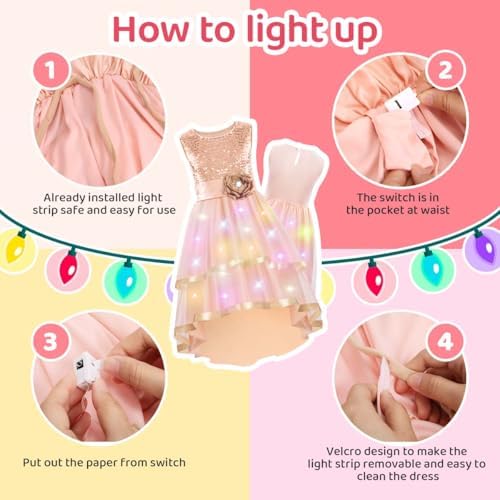 How to light up

1

Already installed light strip safe and easy for use

2

The switch is in the pocket at waist

3

Put out the paper from switch

4

Velcro design to make the light strip removable and easy to clean the dress