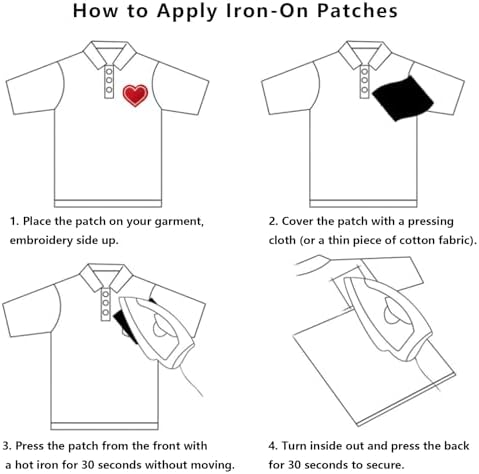 How to Apply Iron-On Patches

1. Place the patch on your garment, embroidery side up.

2. Cover the patch with a pressing cloth (or a thin piece of cotton fabric).

3. Press the patch from the front with a hot iron for 30 seconds without moving.

4. Turn inside out and press the back for 30 seconds to secure.