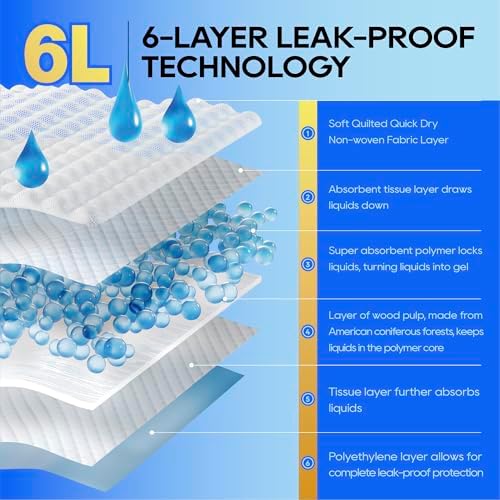 6L

6-LAYER LEAK-PROOF TECHNOLOGY

1 Soft Quilted Quick Dry Non-woven Fabric Layer

2 Absorbent tissue layer draws liquids down

3 Super absorbent polymer locks liquids, turning liquids into gel

4 Layer of wood pulp, made from American coniferous forests, keeps liquids in the polymer core

5 Tissue layer further absorbs liquids

6 Polyethylene layer allows for complete leak-proof protection