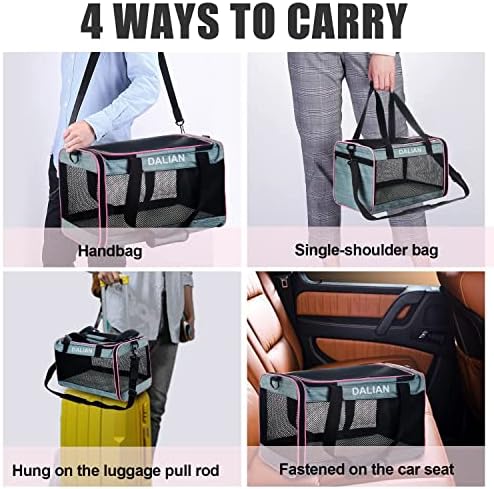 4 WAYS TO CARRY

DALIAN

Handbag

DALIAN

Single-shoulder bag

DALIAN

Hung on the luggage pull rod

DALIAN

Fastened on the car seat