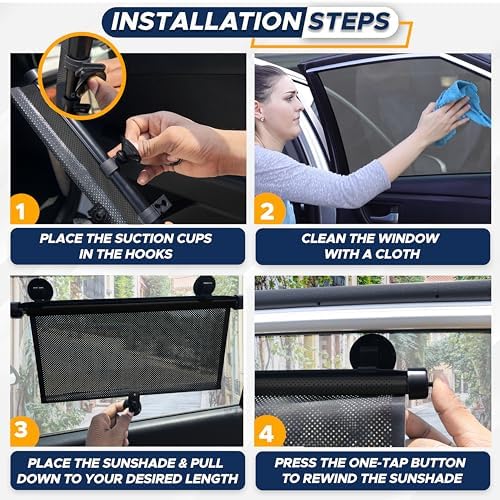 INSTALLATION STEPS

1

PLACE THE SUCTION CUPS IN THE HOOKS

2

CLEAN THE WINDOW WITH A CLOTH

3

PLACE THE SUNSHADE & PULL DOWN TO YOUR DESIRED LENGTH

4

PRESS THE ONE-TAP BUTTON TO REWIND THE SUNSHADE