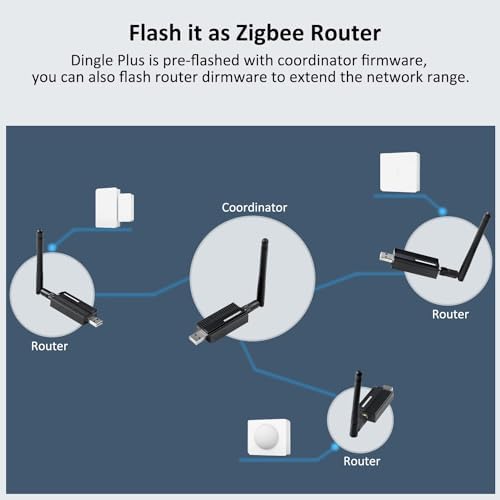 Flash it as Zigbee Router

Dingle Plus is pre-flashed with coordinator firmware, you can also flash router dirmware to extend the network range.

Coordinator

Router

Router

Router