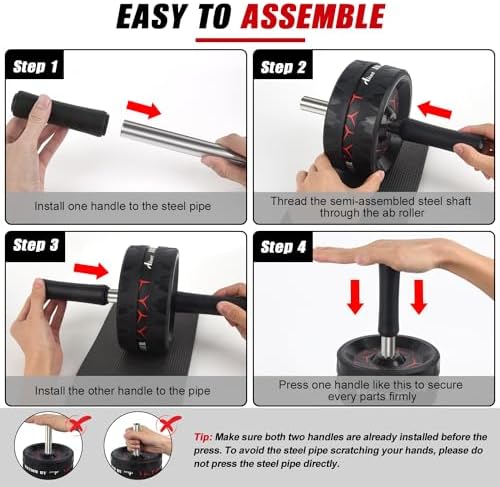 EASY TO ASSEMBLE

Step 1

Install one handle to the steel pipe

Step 2

Thread the semi-assembled steel shaft through the ab roller

Step 3

Install the other handle to the pipe

Step 4

Press one handle like this to secure every parts firmly

Tip: Make sure both two handles are already installed before the press. To avoid the steel pipe scratching your hands, please do not press the steel pipe directly.